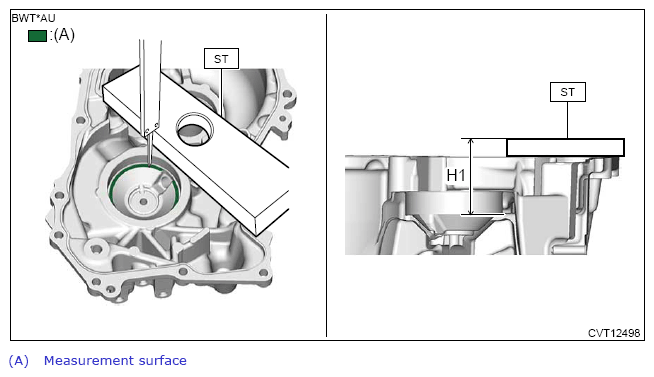 BWT*AU

:(A)

ST

ST

H1

CVT12498

(A) Measurement surface