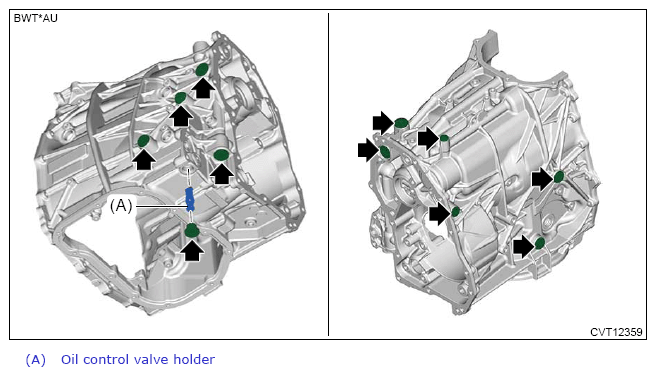 BWT*AU

(A)

CVT12359

(A) Oil control valve holder