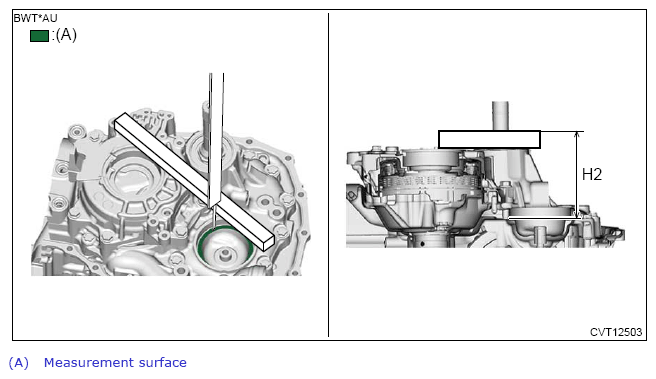 BWT*AU
:(A)

H2

CVT12503

(A) Measurement surface