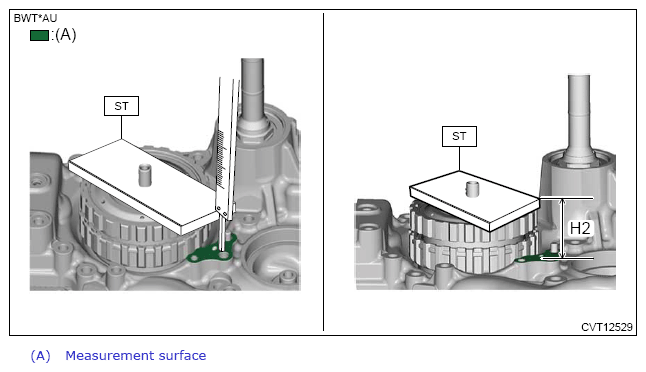 BWT*AU
:(A)

ST

ST

H2

CVT12529

(A) Measurement surface