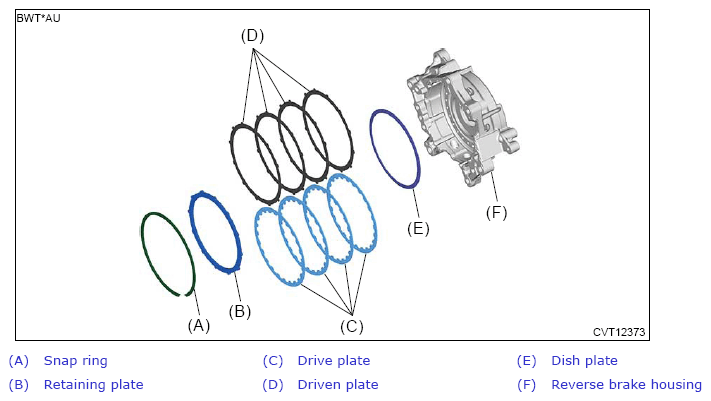 BWT*AU

(D)

(E)

(F)

(A)

(B)

(C)

CVT12373

| (A) | Snap ring | (C) | Drive plate | (E) | Dish plate |
|---|---|---|---|---|---|
| (B) | Retaining plate | (D) | Driven plate | (F) | Reverse brake housing |