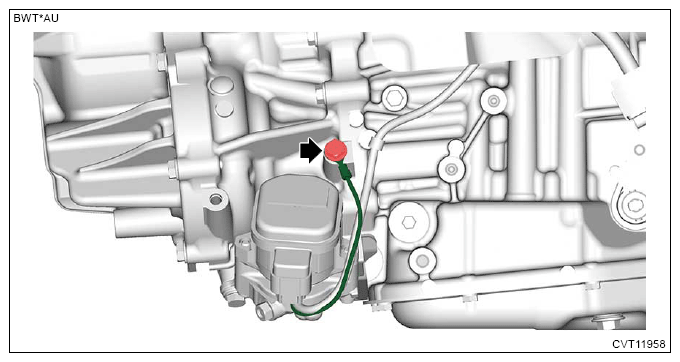 BWT*AU

CVT11958