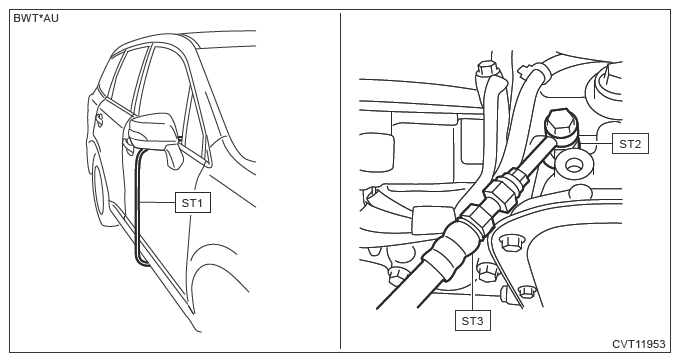 BWT*AU

ST1

ST2

ST3

CVT11953