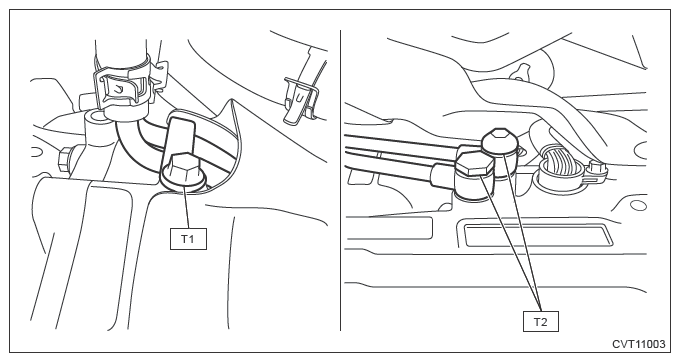 T1

T2

CVT11003