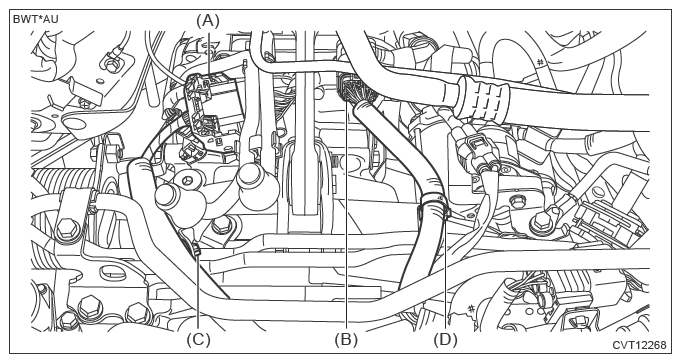 BWT*AU

(A)

(C)

(B)

(D)

CVT12268