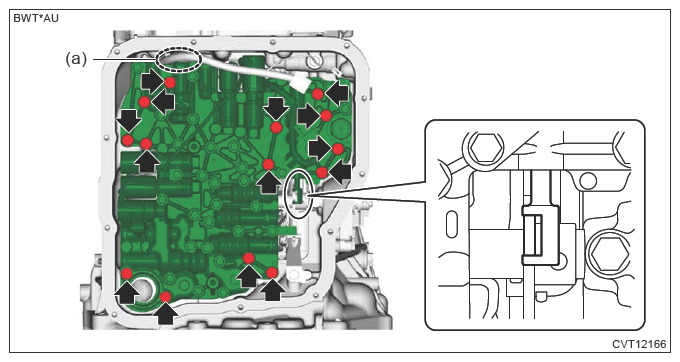 BWT*AU

(a)

CVT12166