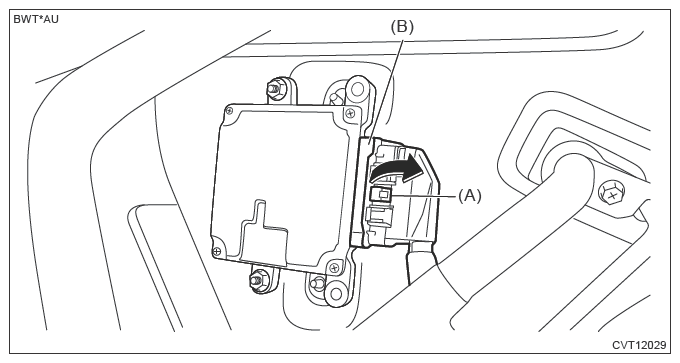 BWT*AU

(B)

(A)

CVT12029