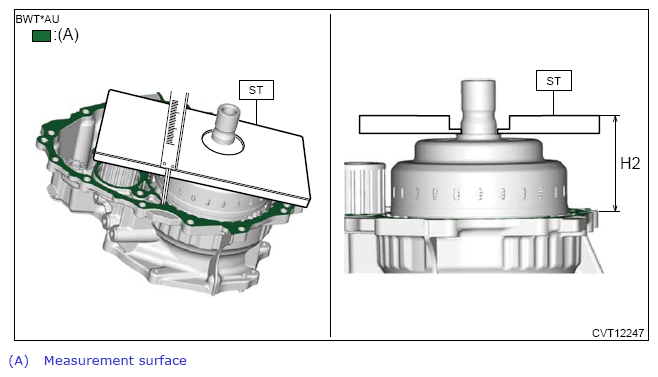 BWT*AU
:(A)

ST

ST

H2

CVT12247

(A) Measurement surface