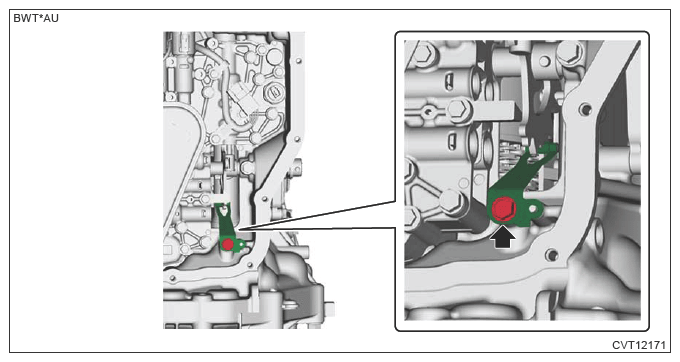 BWT*AU

CVT12171