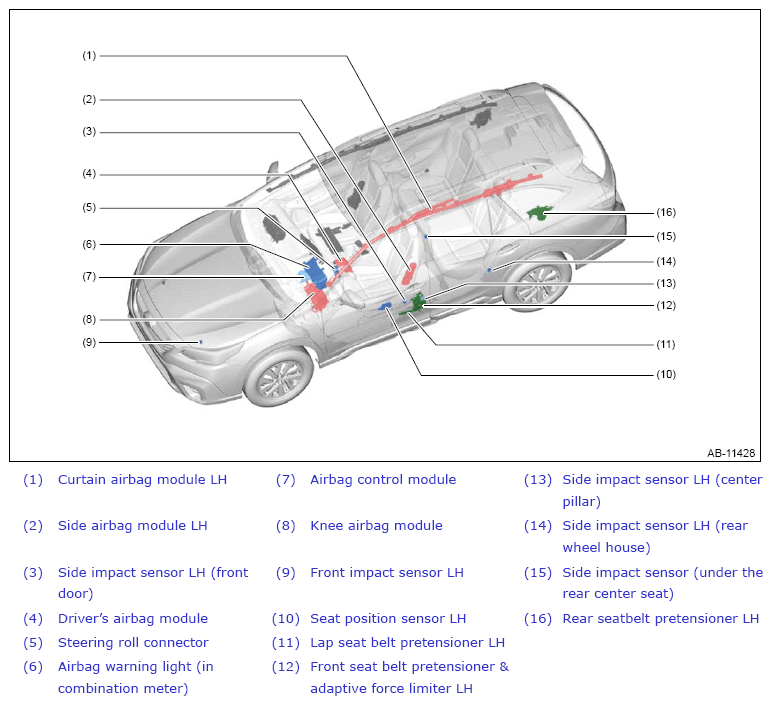 (1)
(2)
(3)
(4)
(5)
(6)
(7)
(8)
(9)
(16)
(15)
(14)
(13)
(12)
(11)
(10)
AB-11428

(1) Curtain airbag module LH
(2) Side airbag module LH
(3) Side impact sensor LH (front door)
(4) Driver's airbag module
(5) Steering roll connector
(6) Airbag warning light (in combination meter)

(7) Airbag control module
(8) Knee airbag module
(9) Front impact sensor LH
(10) Seat position sensor LH
(11) Lap seat belt pretensioner LH
(12) Front seat belt pretensioner & adaptive force limiter LH

(13) Side impact sensor LH (center pillar)
(14) Side impact sensor LH (rear wheel house)
(15) Side impact sensor (under the rear center seat)
(16) Rear seatbelt pretensioner LH