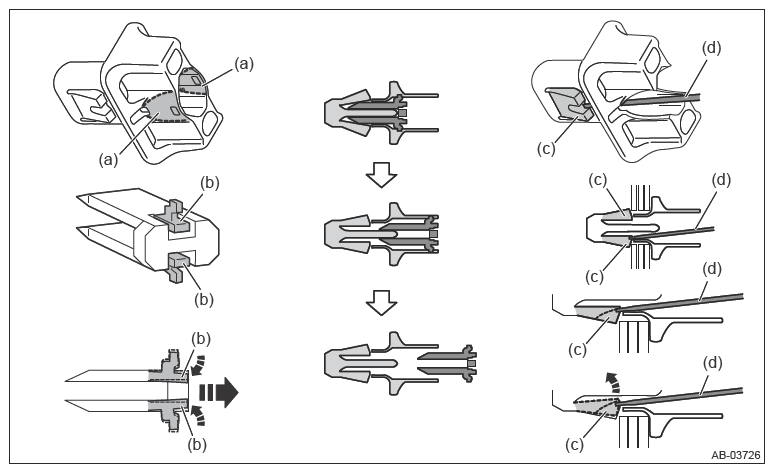 (a)
(a)
(b)
(b)
(b)
(b)
(d)
(c)
(c)
(d)
(c)
(d)
(c)
(d)
(c)
AB-03726