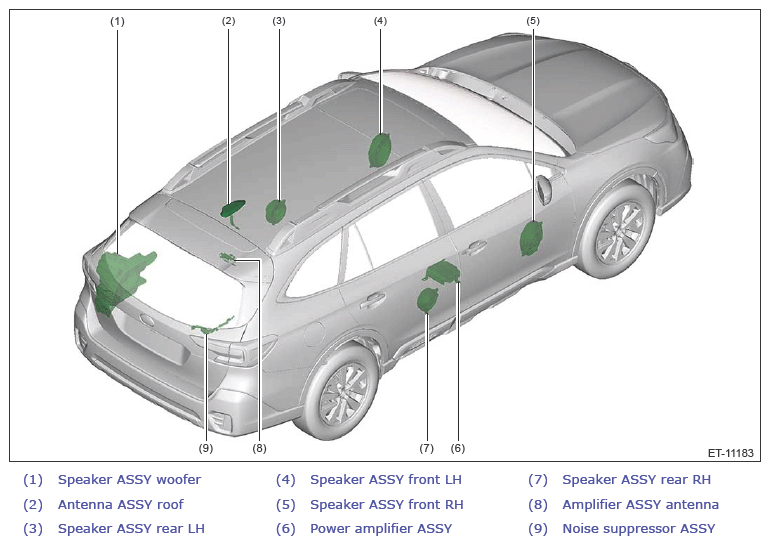 (1)
(2)
(3)
(4)
(5)
(9)
(8)
(7)
(6)
ET-11183

(1) Speaker ASSY woofer
(2) Antenna ASSY roof
(3) Speaker ASSY rear LH

(4) Speaker ASSY front LH
(5) Speaker ASSY front RH
(6) Power amplifier ASSY

(7) Speaker ASSY rear RH
(8) Amplifier ASSY antenna
(9) Noise suppressor ASSY