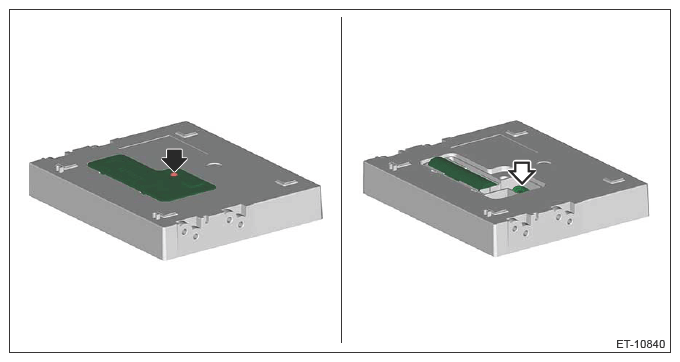 ET-10840