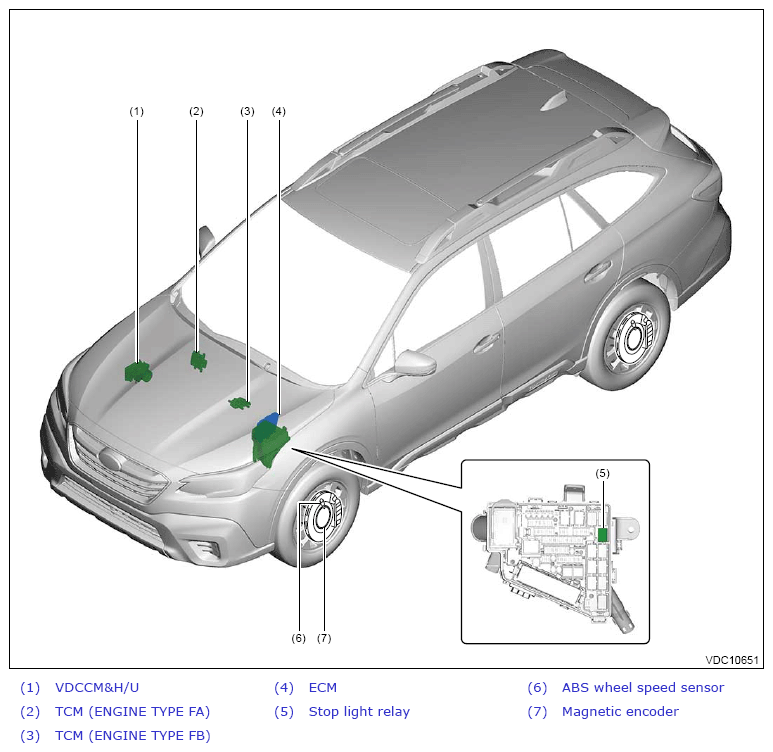 (1) (2) (3) (4)

(5)

(6) (7)

VDC10651

(1) VDCCM&H/U
(2) TCM (ENGINE TYPE FA)
(3) TCM (ENGINE TYPE FB)

(4) ECM
(5) Stop light relay

(6) ABS wheel speed sensor
(7) Magnetic encoder