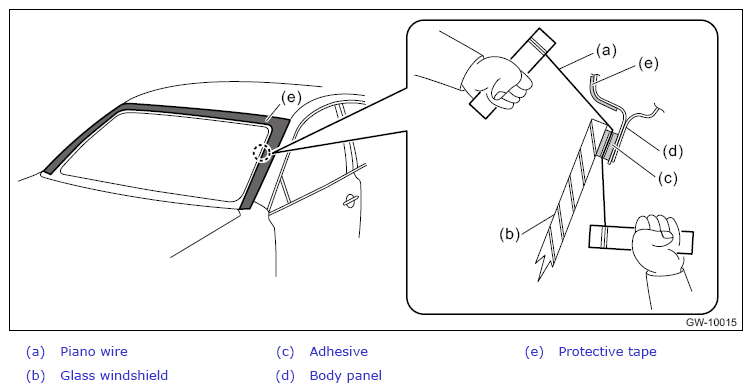 (e)

(a)

(e)

(d)

(c)

(b)

GW-10015

(a) Piano wire

(b) Glass windshield

(c) Adhesive

(d) Body panel

(e) Protective tape