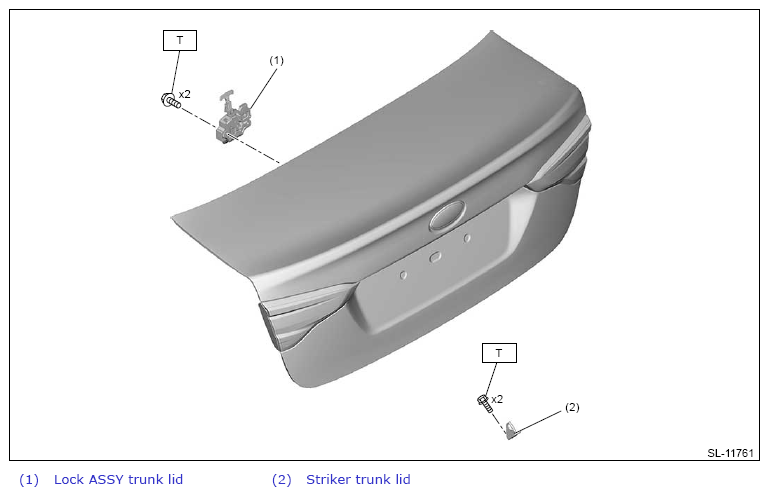 T
x2
(1)
T
x2
(2)
SL-11761

(1) Lock ASSY trunk lid
(2) Striker trunk lid