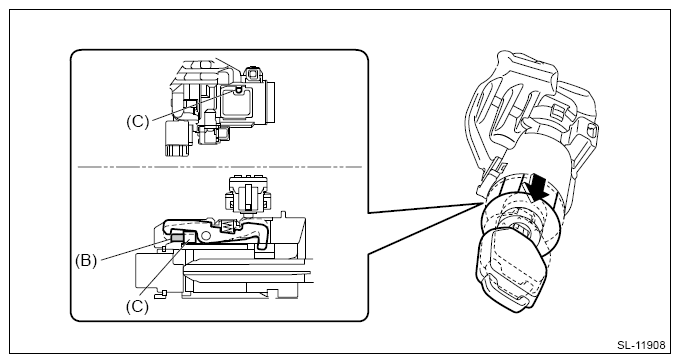 (C)

(B)

(C)

SL-11908