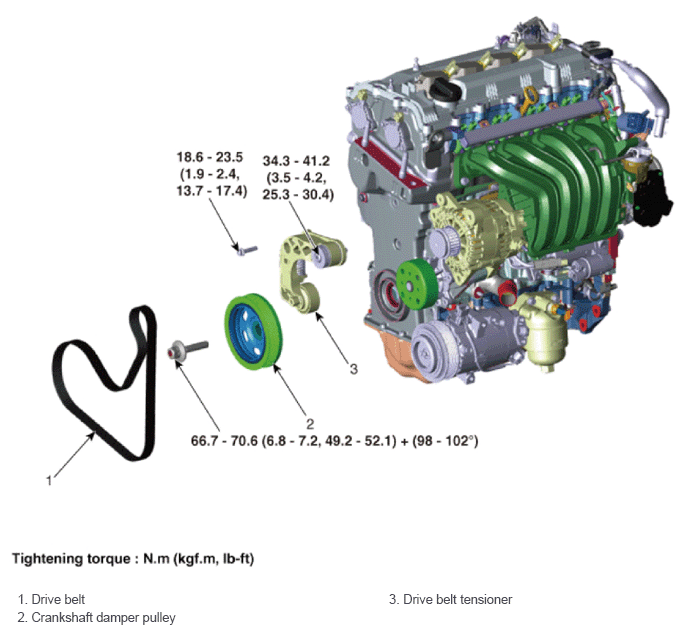 18.6 - 23.5 (1.9 - 2.4, 13.7 - 17.4)

34.3 - 41.2 (3.5 - 4.2, 25.3 - 30.4)

3

2

66.7 - 70.6 (6.8 - 7.2, 49.2 - 52.1) + (98 - 102°)

1

Tightening torque : N.m (kgf.m, lb-ft)

1. Drive belt
2. Crankshaft damper pulley

3. Drive belt tensioner