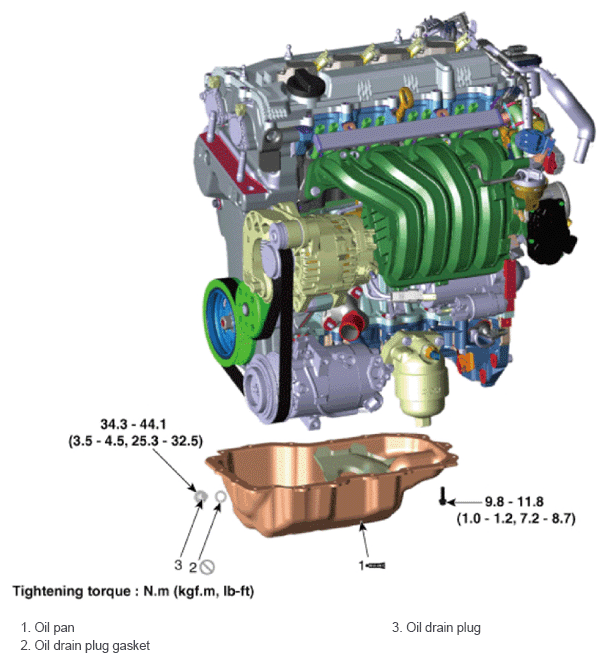 34.3 - 44.1
(3.5 - 4.5, 25.3 - 32.5)

9.8 - 11.8
(1.0 - 1.2, 7.2 - 8.7)

3
2
1

Tightening torque : N.m (kgf.m, lb-ft)

1. Oil pan
2. Oil drain plug gasket

3. Oil drain plug