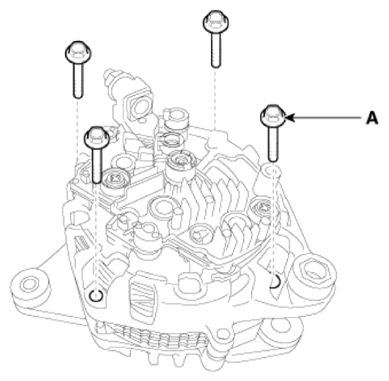 A