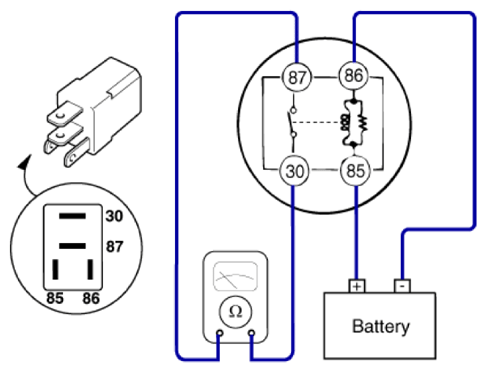 30
87
85 86

87 86
30 85

$\Omega$

+ -
Battery