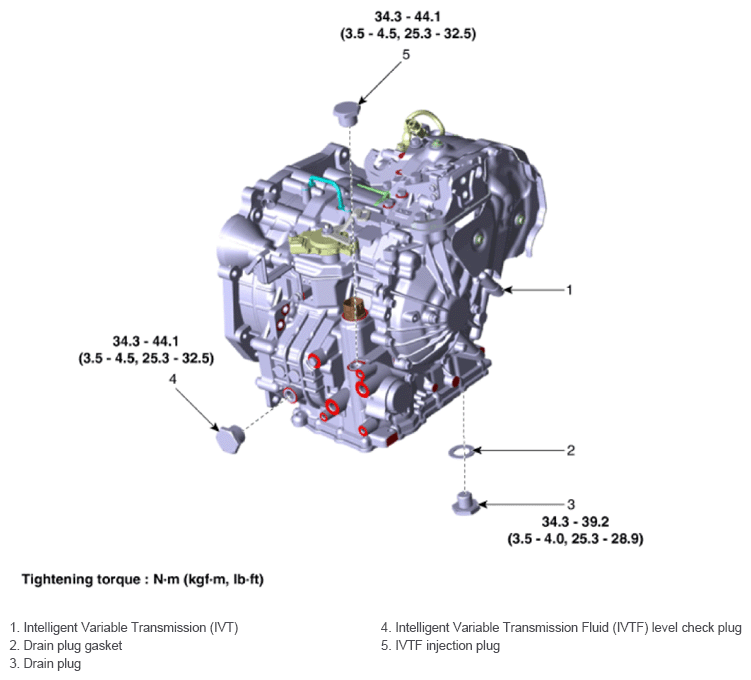 34.3 - 44.1
(3.5 - 4.5, 25.3 - 32.5)

5

1

34.3 - 44.1
(3.5 - 4.5, 25.3 - 32.5)

4

2

3
34.3 - 39.2
(3.5 - 4.0, 25.3 - 28.9)

Tightening torque : N·m (kgf·m, lb·ft)

1. Intelligent Variable Transmission (IVT)
2. Drain plug gasket
3. Drain plug

4. Intelligent Variable Transmission Fluid (IVTF) level check plug
5. IVTF injection plug