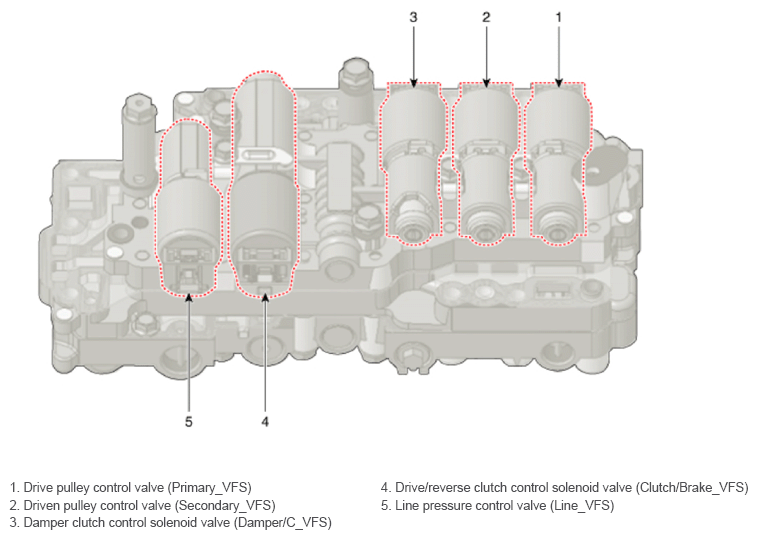 3
2
1

5
4

1. Drive pulley control valve (Primary_VFS)
2. Driven pulley control valve (Secondary_VFS)
3. Damper clutch control solenoid valve (Damper/C_VFS)

4. Drive/reverse clutch control solenoid valve (Clutch/Brake_VFS)
5. Line pressure control valve (Line_VFS)