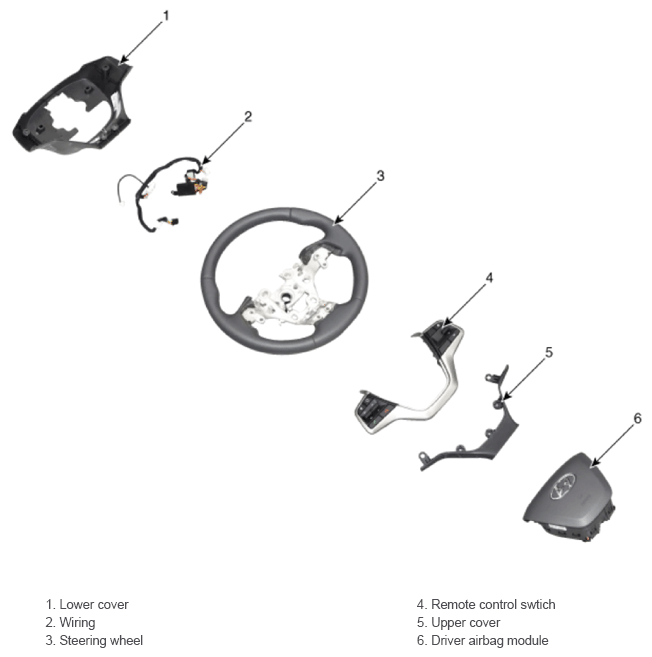 1

2

3

4

5

6

1. Lower cover
2. Wiring
3. Steering wheel

4. Remote control swtich
5. Upper cover
6. Driver airbag module