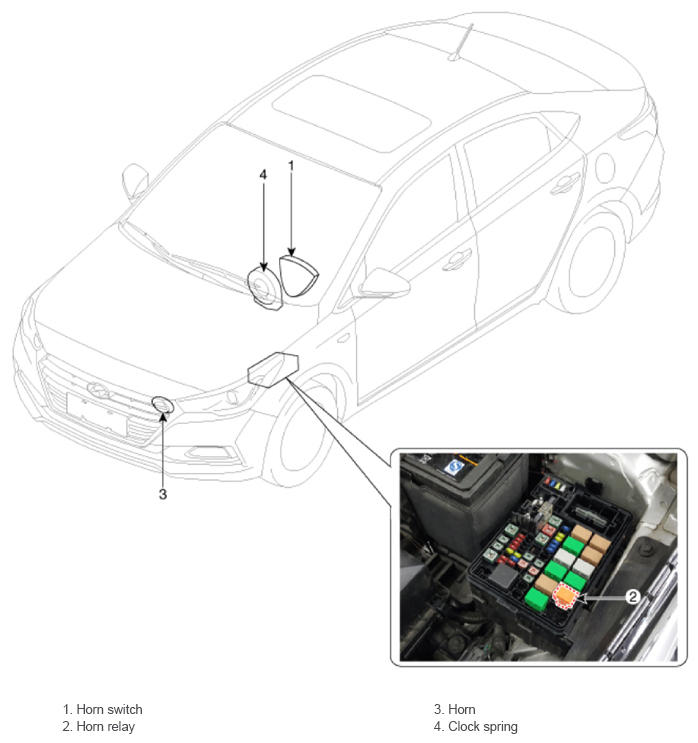 4
1
3
2

1. Horn switch
2. Horn relay

3. Horn
4. Clock spring