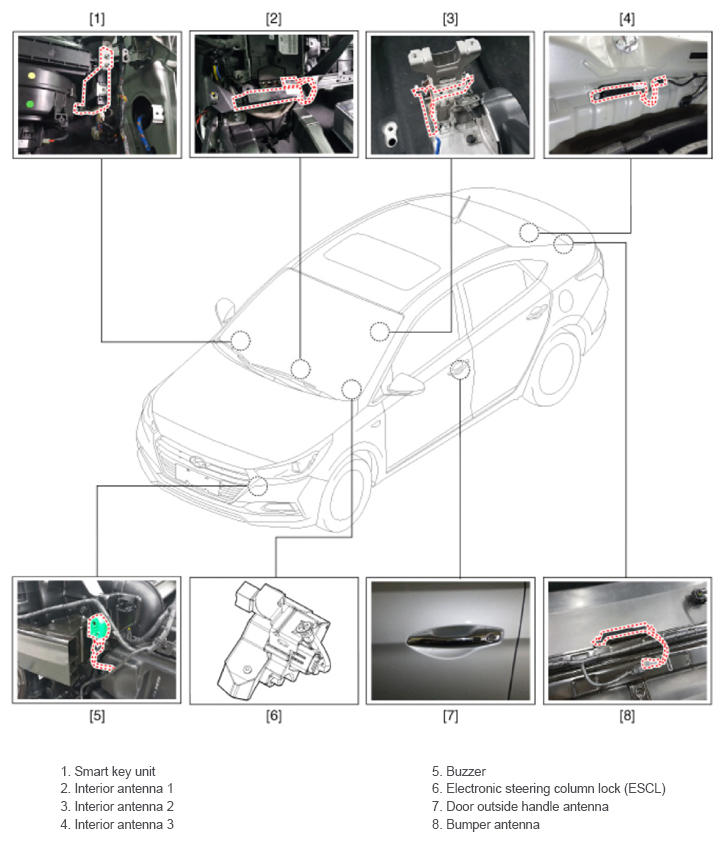 [1]

[2]

[3]

[4]

[5]

[6]

[7]

[8]

1. Smart key unit
2. Interior antenna 1
3. Interior antenna 2
4. Interior antenna 3

5. Buzzer
6. Electronic steering column lock (ESCL)
7. Door outside handle antenna
8. Bumper antenna