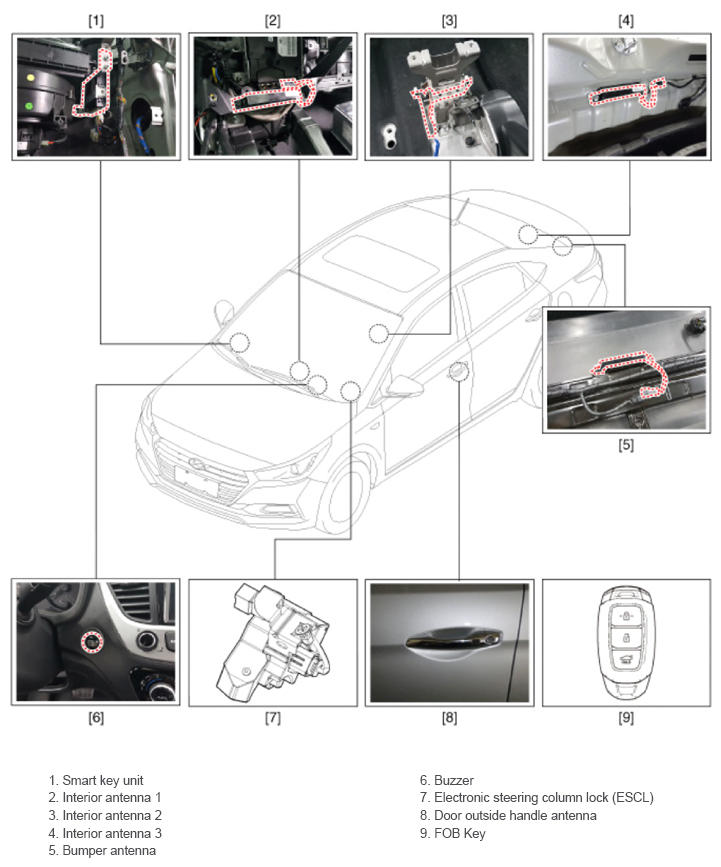 [1]
[2]
[3]
[4]
[5]
[6]
[7]
[8]
[9]

1. Smart key unit
2. Interior antenna 1
3. Interior antenna 2
4. Interior antenna 3
5. Bumper antenna

6. Buzzer
7. Electronic steering column lock (ESCL)
8. Door outside handle antenna
9. FOB Key