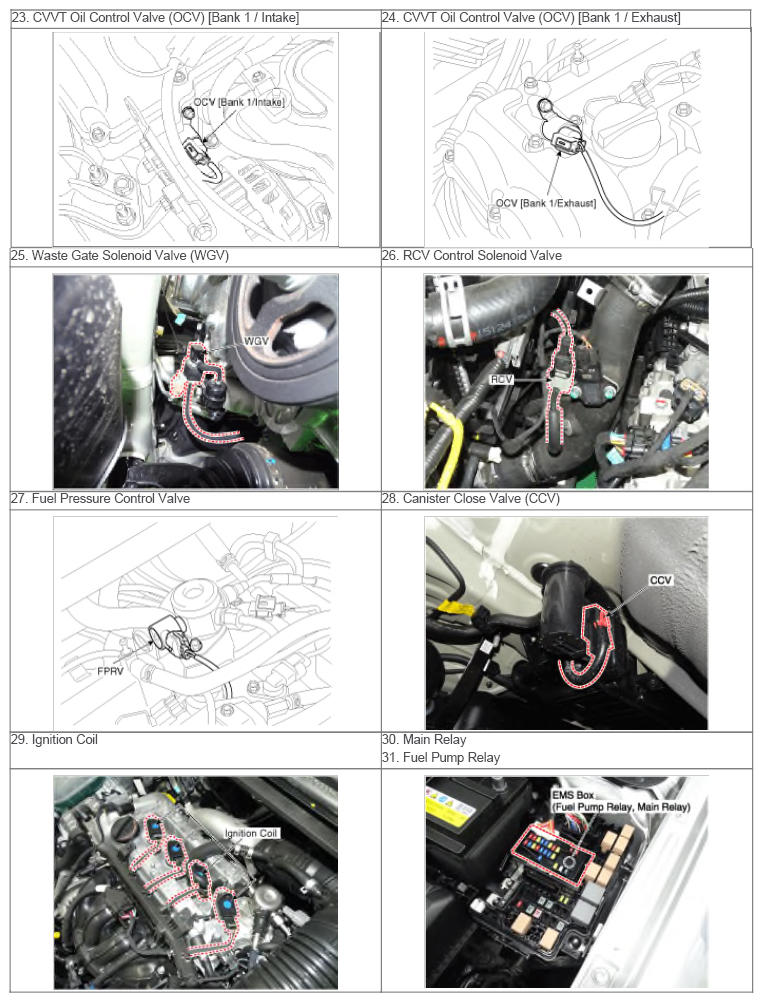 | 23. CVVT Oil Control Valve (OCV) [Bank 1 / Intake] | 24. CVVT Oil Control Valve (OCV) [Bank 1 / Exhaust] |
|---|---|
| OCV [Bank 1/Intake] | OCV [Bank 1/Exhaust] |
| 25. Waste Gate Solenoid Valve (WGV) | 26. RCV Control Solenoid Valve |
| WGV | RCV |
| 27. Fuel Pressure Control Valve | 28. Canister Close Valve (CCV) |
| FPRV | CCV |
| 29. Ignition Coil | 30. Main Relay 31. Fuel Pump Relay |
| Ignition Coil | EMS Box (Fuel Pump Relay, Main Relay) |