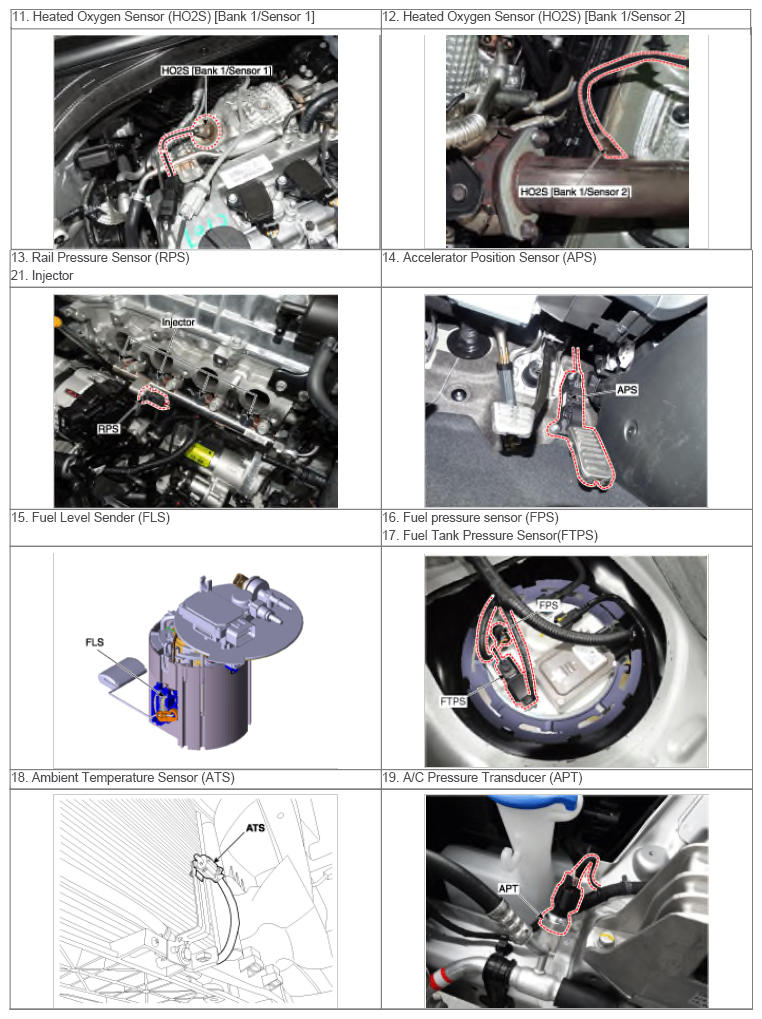 | 11. Heated Oxygen Sensor (HO2S) [Bank 1/Sensor 1] | 12. Heated Oxygen Sensor (HO2S) [Bank 1/Sensor 2] |
|---|---|
| HO2S [Bank 1/Sensor 1] | HO2S [Bank 1/Sensor 2] |
| 13. Rail Pressure Sensor (RPS) 21. Injector | 14. Accelerator Position Sensor (APS) |
| Injector RPS | APS |
| 15. Fuel Level Sender (FLS) | 16. Fuel pressure sensor (FPS) 17. Fuel Tank Pressure Sensor(FTPS) |
| FLS | FPS FTPS |
| 18. Ambient Temperature Sensor (ATS) | 19. A/C Pressure Transducer (APT) |
| ATS | APT |