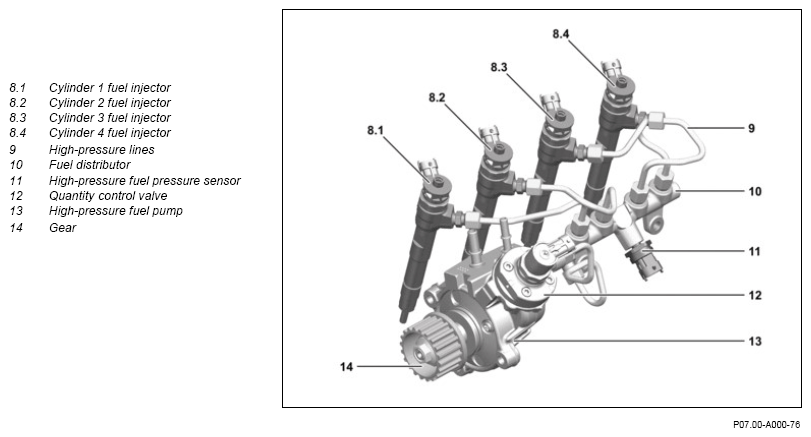 8.1 Cylinder 1 fuel injector
8.2 Cylinder 2 fuel injector
8.3 Cylinder 3 fuel injector
8.4 Cylinder 4 fuel injector
9 High-pressure lines
10 Fuel distributor
11 High-pressure fuel pressure sensor
12 Quantity control valve
13 High-pressure fuel pump
14 Gear

8.4
8.3
8.2
8.1
9
10
11
12
13
14

P07.00-A000-76