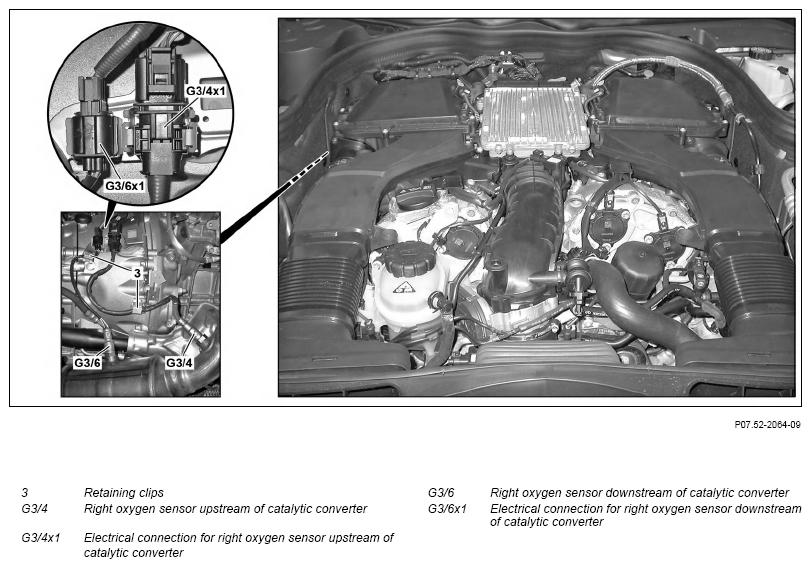 G3/4x1

G3/6x1

3

G3/6

G3/4

P07.52-2064-09

3 Retaining clips
G3/4 Right oxygen sensor upstream of catalytic converter

G3/4x1 Electrical connection for right oxygen sensor upstream of catalytic converter

G3/6 Right oxygen sensor downstream of catalytic converter
G3/6x1 Electrical connection for right oxygen sensor downstream of catalytic converter