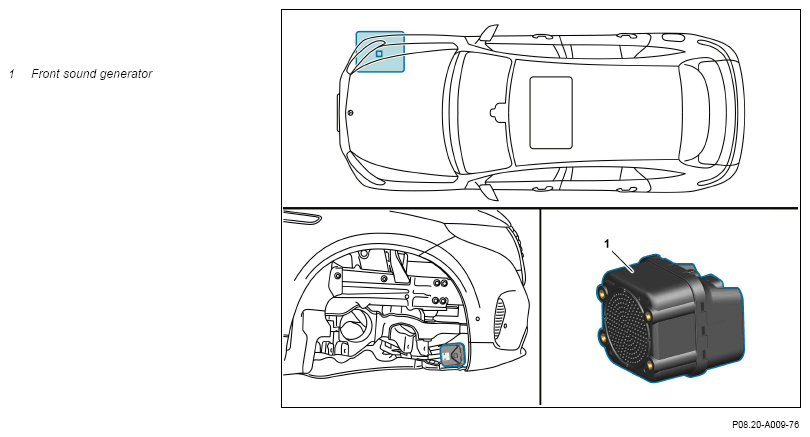 1 Front sound generator

1

P08.20-A009-76