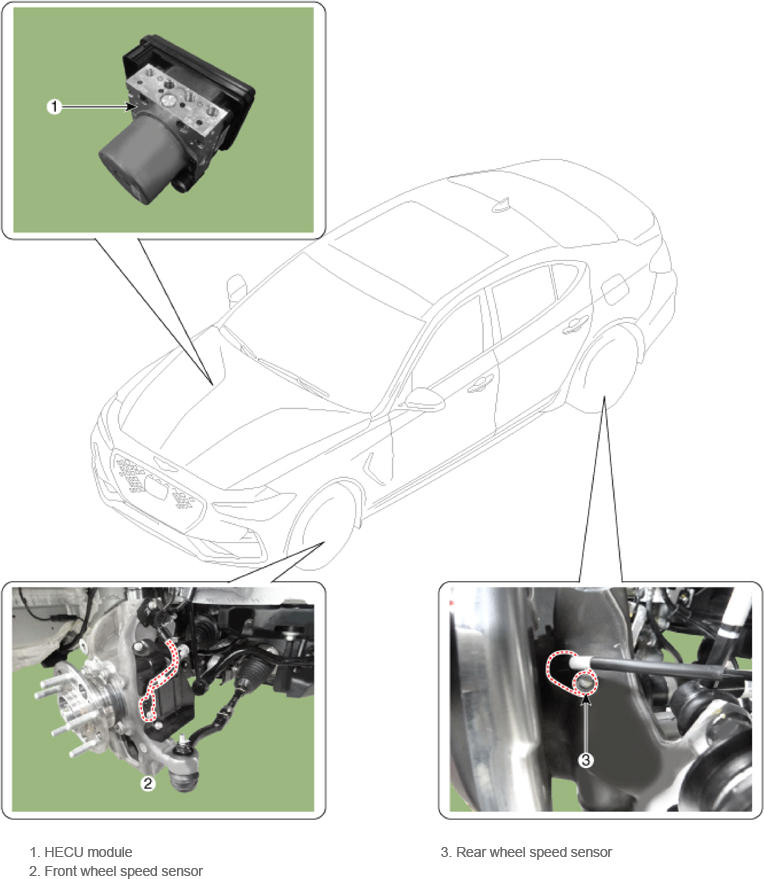 1

2

3

1. HECU module
2. Front wheel speed sensor

3. Rear wheel speed sensor