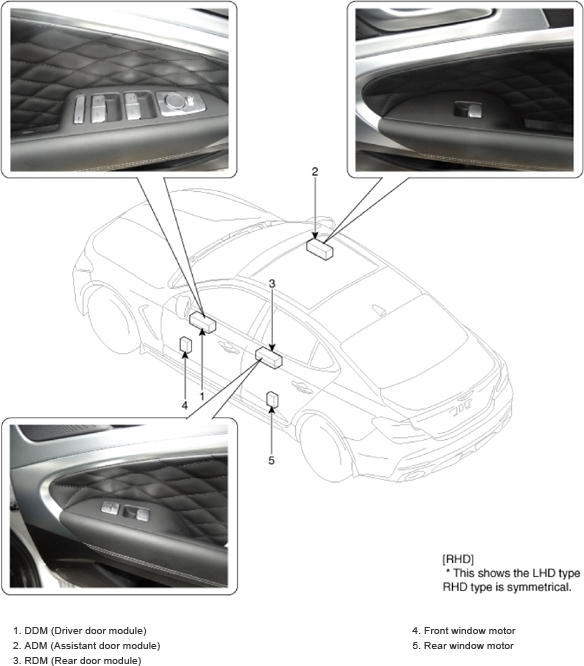 2

3

4

1

5

[RHD]
* This shows the LHD type
RHD type is symmetrical.

1. DDM (Driver door module)
2. ADM (Assistant door module)
3. RDM (Rear door module)

4. Front window motor
5. Rear window motor