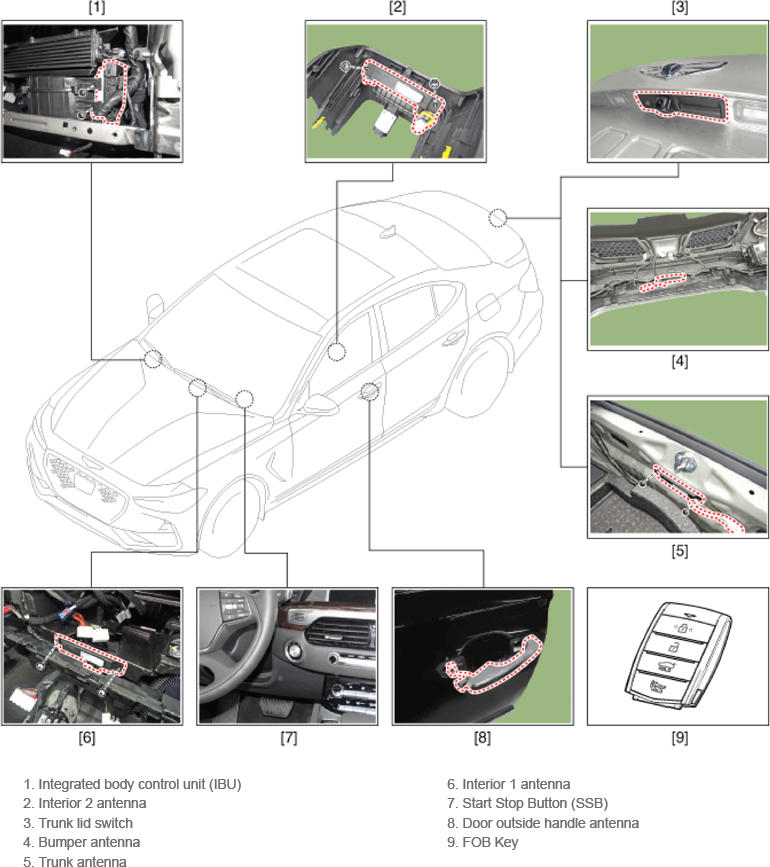 [1]

[2]

[3]

[4]

[5]

[6]

[7]

[8]

[9]

1. Integrated body control unit (IBU)
2. Interior 2 antenna
3. Trunk lid switch
4. Bumper antenna
5. Trunk antenna

6. Interior 1 antenna
7. Start Stop Button (SSB)
8. Door outside handle antenna
9. FOB Key