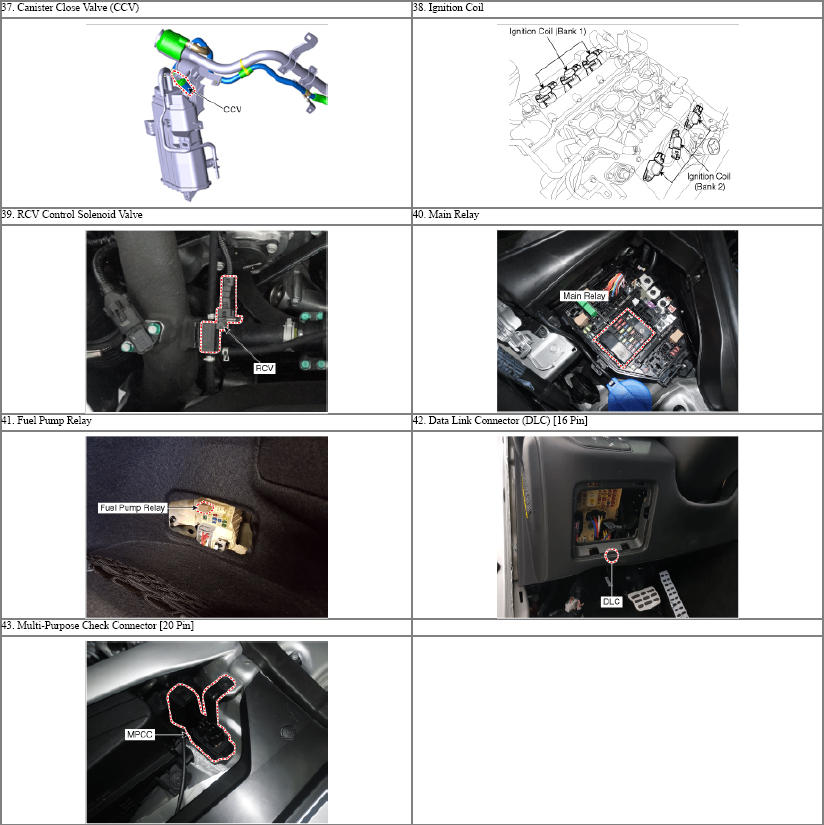 | 37. Canister Close Valve (CCV) | 38. Ignition Coil |
|---|---|
| CCV | Ignition Coil (Bank 1) Ignition Coil (Bank 2) |
| 39. RCV Control Solenoid Valve | 40. Main Relay |
| RCV | Main Relay |
| 41. Fuel Pump Relay | 42. Data Link Connector (DLC) [16 Pin] |
| Fuel Pump Relay | DLC |
| 43. Multi-Purpose Check Connector [20 Pin] | |
| MPCC | |