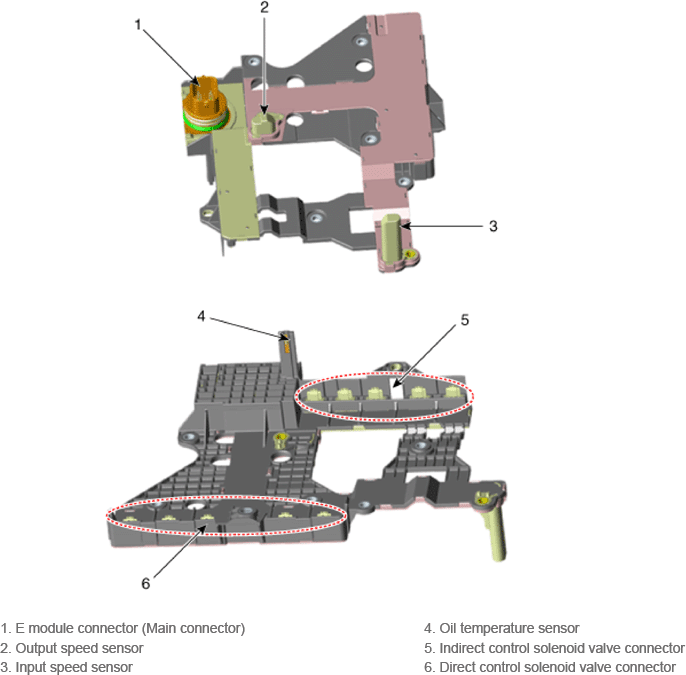 1

2

3

4

5

6

1. E module connector (Main connector)
2. Output speed sensor
3. Input speed sensor

4. Oil temperature sensor
5. Indirect control solenoid valve connector
6. Direct control solenoid valve connector