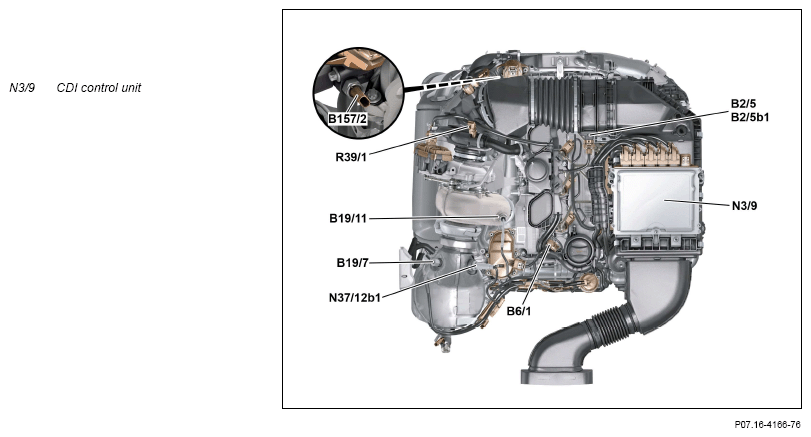 N3/9 CDI control unit

B157/2
R39/1
B19/11
B19/7
N37/12b1
B6/1
B2/5
B2/5b1
N3/9

P07.16-4166-76