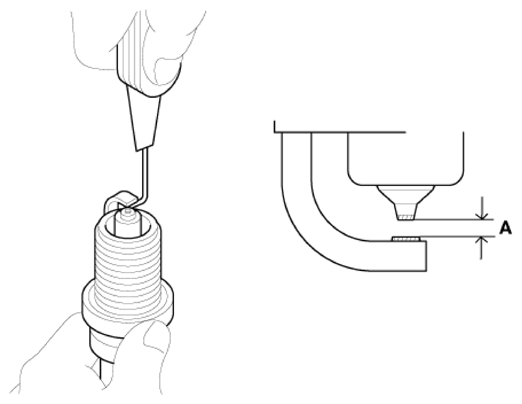 A