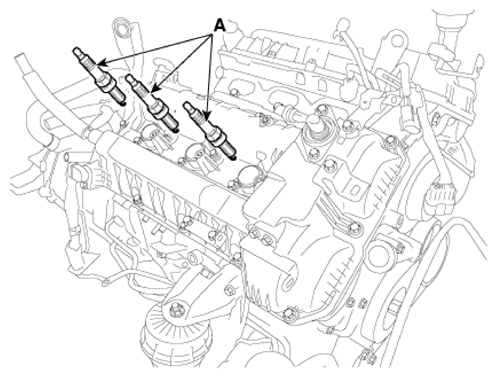 A