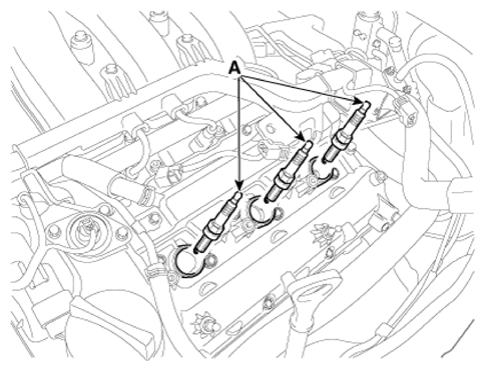 A