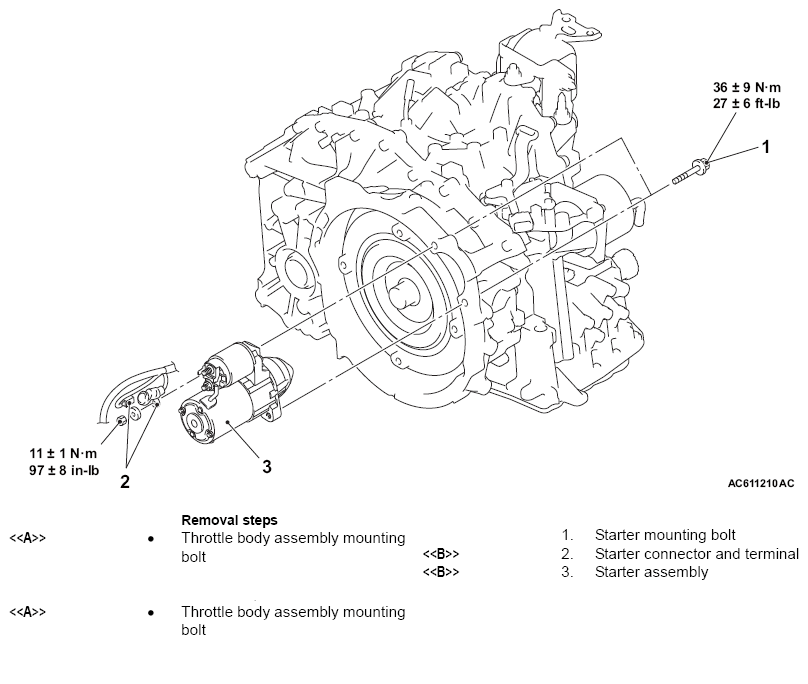 36 ± 9 N·m
27 ± 6 ft-lb

1

11 ± 1 N·m
97 ± 8 in-lb

2

3

AC611210AC

Removal steps

<<A>> • Throttle body assembly mounting bolt

<<A>> • Throttle body assembly mounting bolt

1. Starter mounting bolt
<<B>> 2. Starter connector and terminal
<<B>> 3. Starter assembly