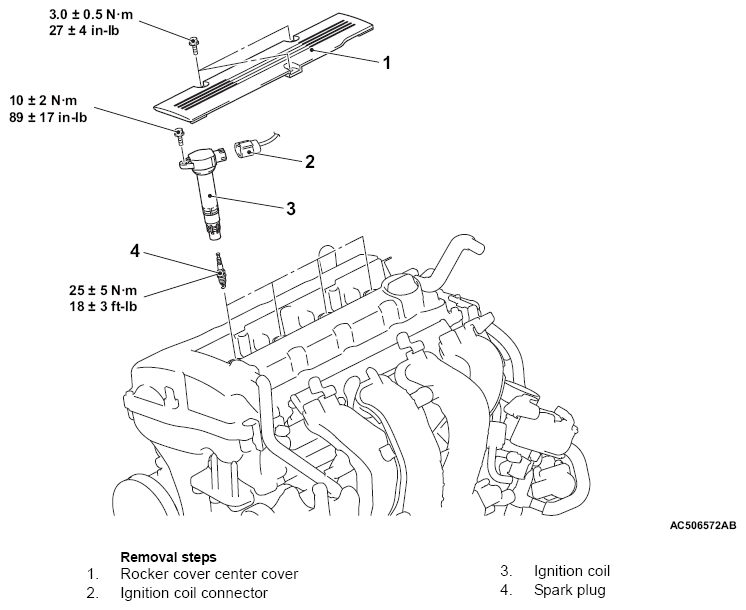 3.0 ± 0.5 N·m
27 ± 4 in-lb

1

10 ± 2 N·m
89 ± 17 in-lb

2

3

4

25 ± 5 N·m
18 ± 3 ft-lb

AC506572AB

Removal steps
1. Rocker cover center cover
2. Ignition coil connector
3. Ignition coil
4. Spark plug