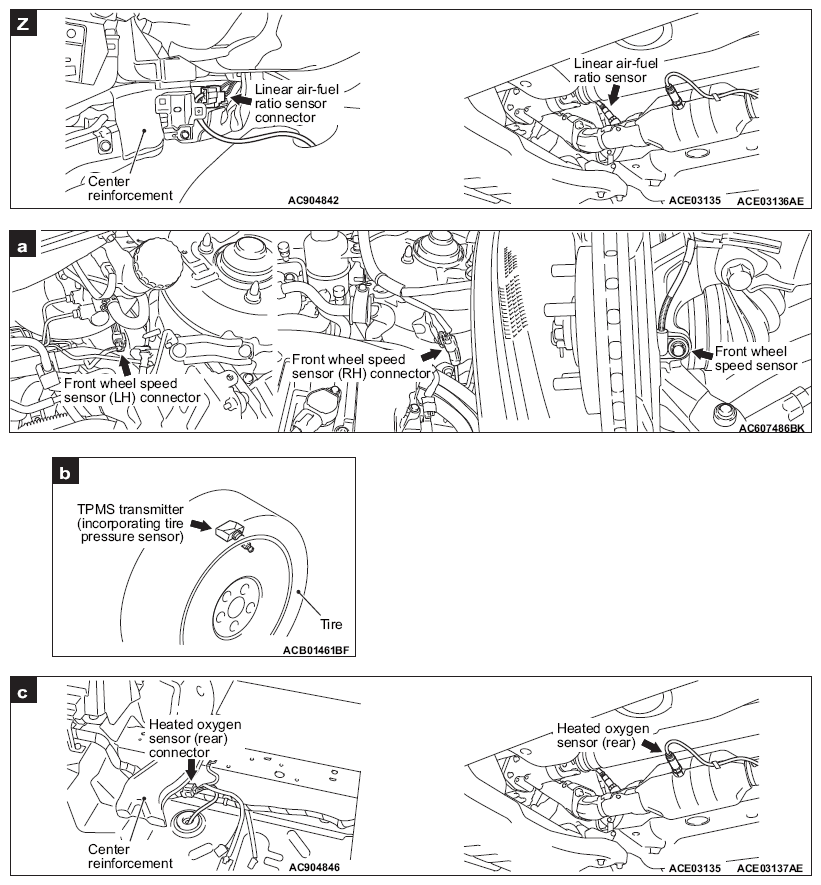 Z

Linear air-fuel ratio sensor connector

Center reinforcement

AC904842

Linear air-fuel ratio sensor

ACE03135 ACE03136AE

a

Front wheel speed sensor (LH) connector

Front wheel speed sensor (RH) connector

Front wheel speed sensor

AC607486BK

b

TPMS transmitter (incorporating tire pressure sensor)

Tire

ACB01461BF

c

Heated oxygen sensor (rear) connector

Center reinforcement

AC904846

Heated oxygen sensor (rear)

ACE03135 ACE03137AE