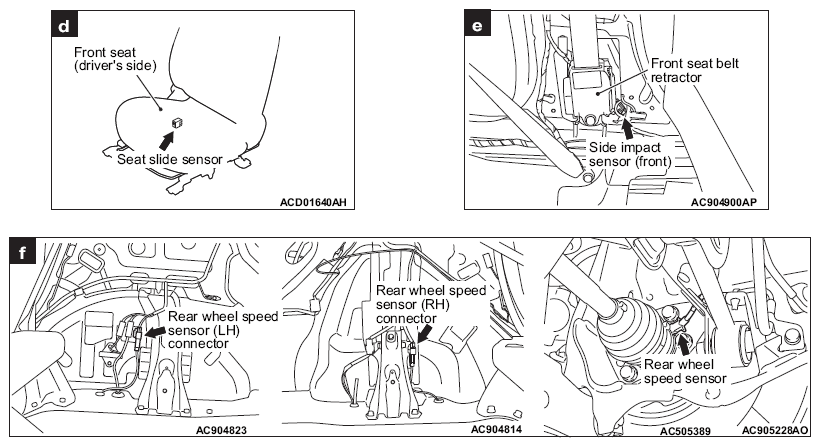 d

Front seat (driver's side)

Seat slide sensor

ACD01640AH

e

Front seat belt retractor

Side impact sensor (front)

AC904900AP

f

Rear wheel speed sensor (LH) connector

AC904823

Rear wheel speed sensor (RH) connector

AC904814

Rear wheel speed sensor

AC505389

AC905228AO