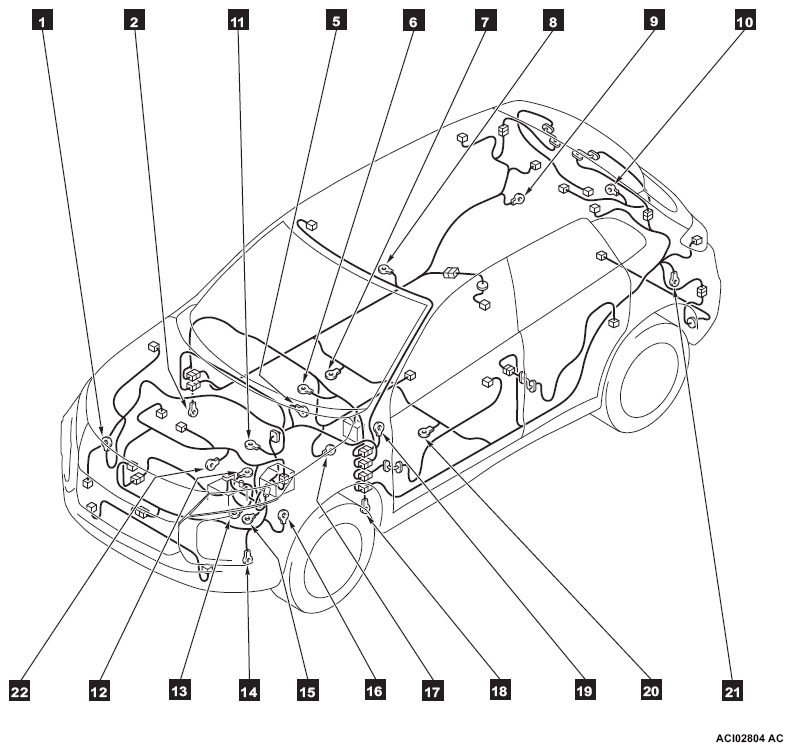 1 2 11 5 6 7 8 9 10

22 12 13 14 15 16 17 18 19 20 21

ACI02804 AC